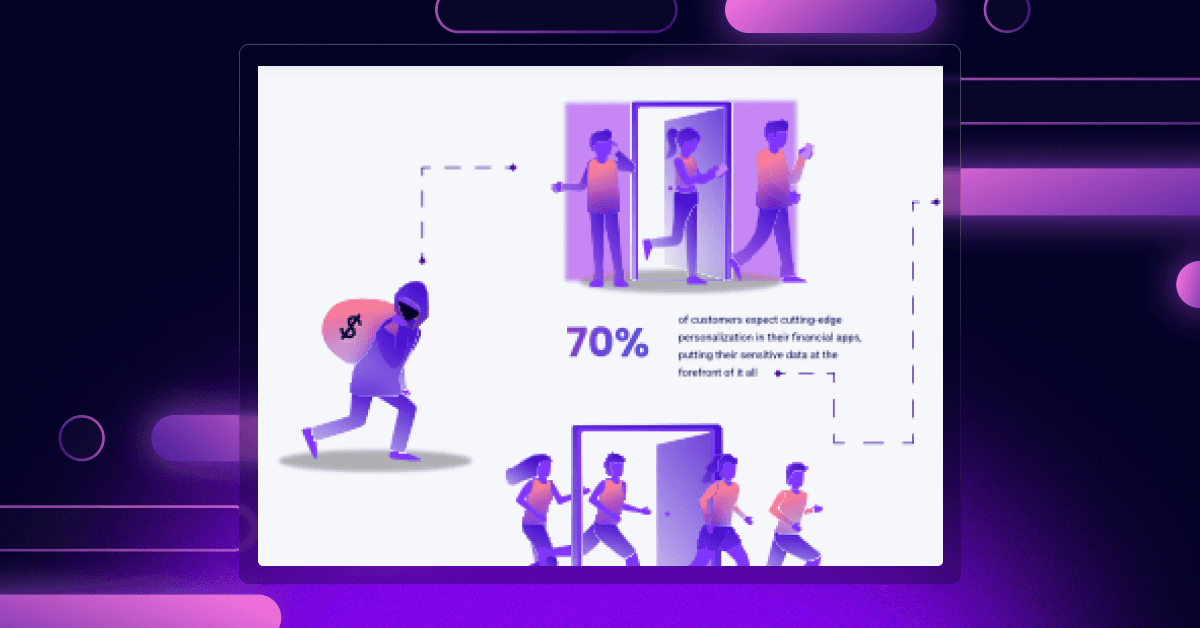 $

70%

of customers expect cutting-edge personalization in their financial apps, putting their sensitive data at the forefront of it all